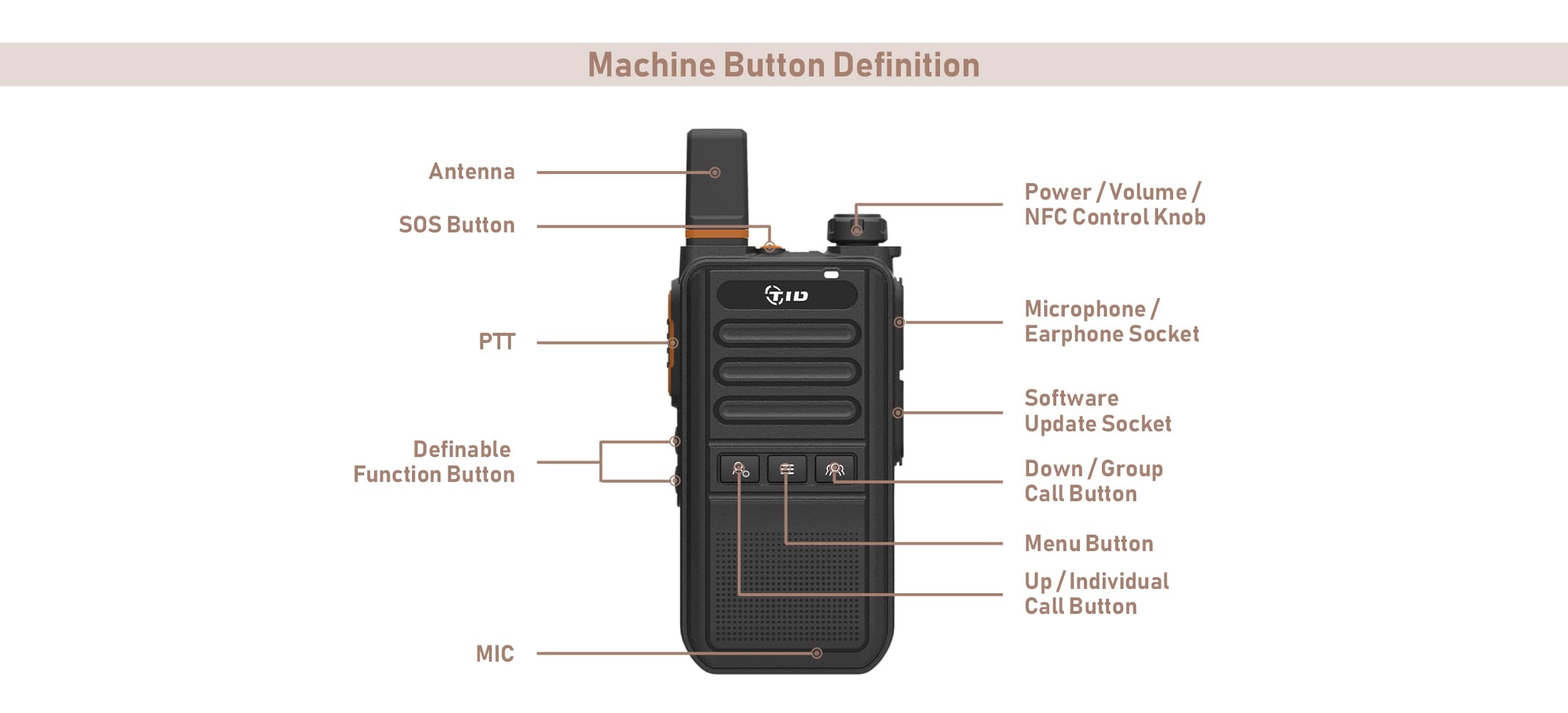 Machine Button Definition

Antenna

SOS Button

PTT

Definable Function Button

MIC

TID

Power / Volume / NFC Control Knob

Microphone / Earphone Socket

Software Update Socket

Down / Group Call Button

Menu Button

Up / Individual Call Button